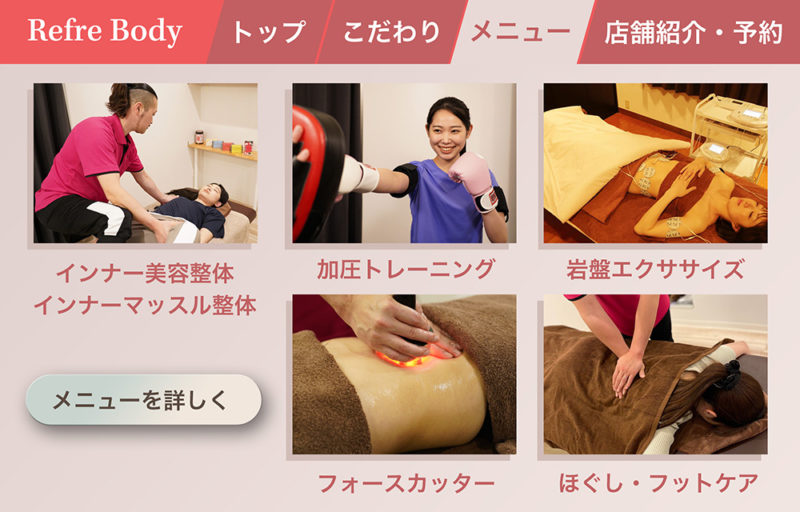 Refre Body
トップ
こだわり
メニュー
店舗紹介・予約

インナー美容整体
インナーマッスル整体

加圧トレーニング

岩盤エクササイズ

メニューを詳しく

フォースカッター

ほぐし・フットケア